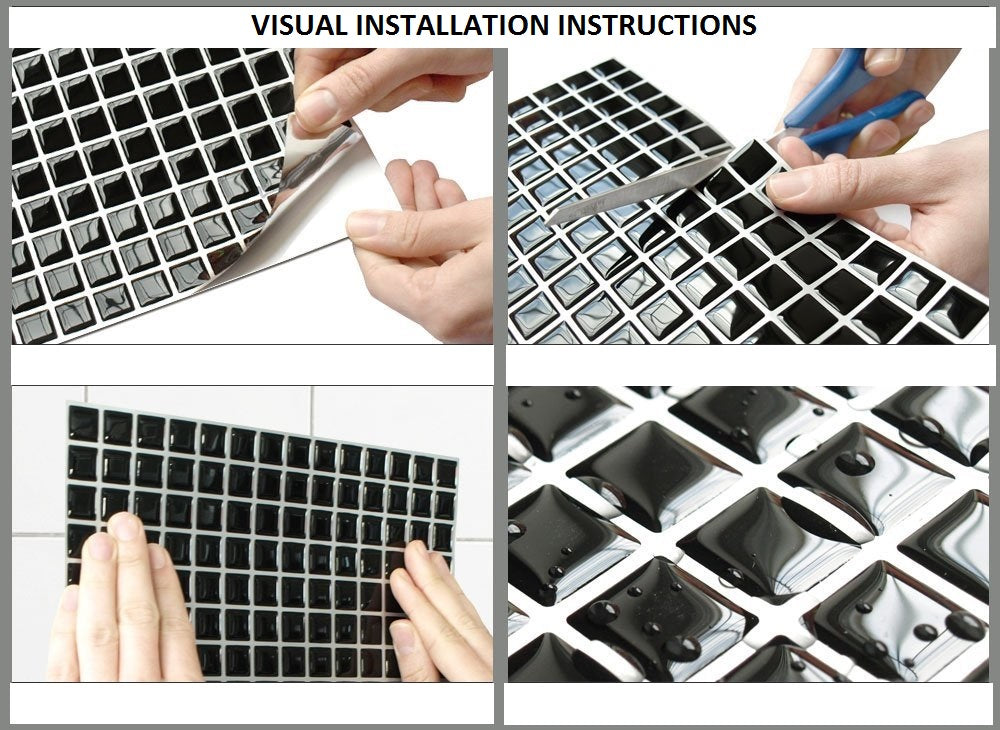 VISUAL INSTALLATION INSTRUCTIONS